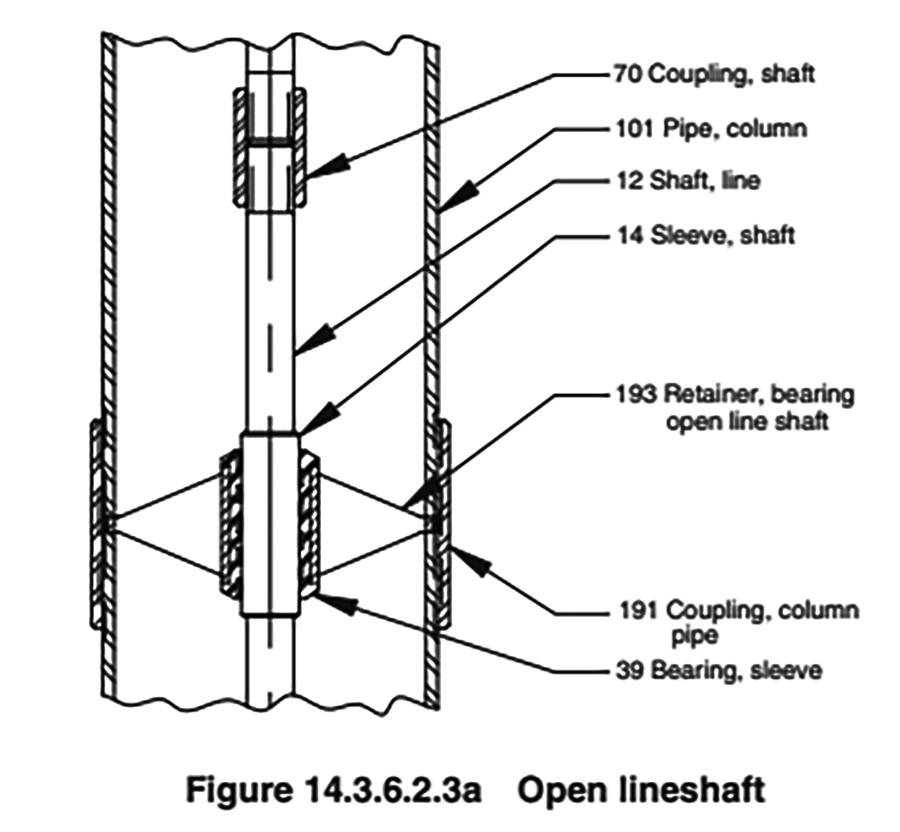 70 Coupling, shaft
101 Pipe, column
12 Shaft, line
14 Sleeve, shaft
193 Retainer, bearing open line shaft
191 Coupling, column pipe
39 Bearing, sleeve

Figure 14.3.6.2.3a Open lineshaft